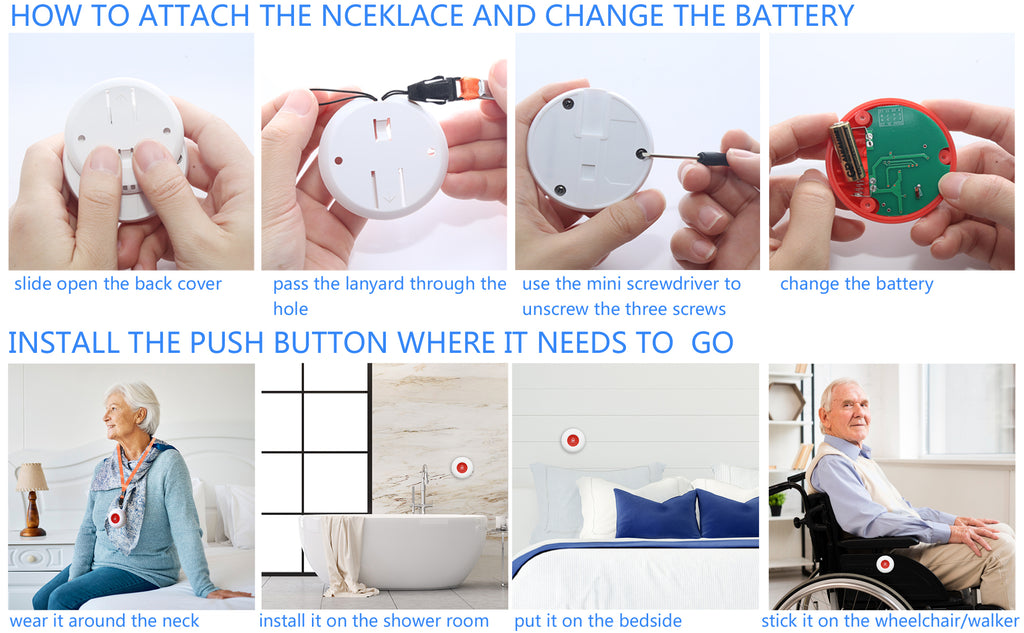 HOW TO ATTACH THE NCEKLACE AND CHANGE THE BATTERY

slide open the back cover

pass the lanyard through the hole

use the mini screwdriver to unscrew the three screws

change the battery

INSTALL THE PUSH BUTTON WHERE IT NEEDS TO GO

wear it around the neck

install it on the shower room

put it on the bedside

stick it on the wheelchair/walker