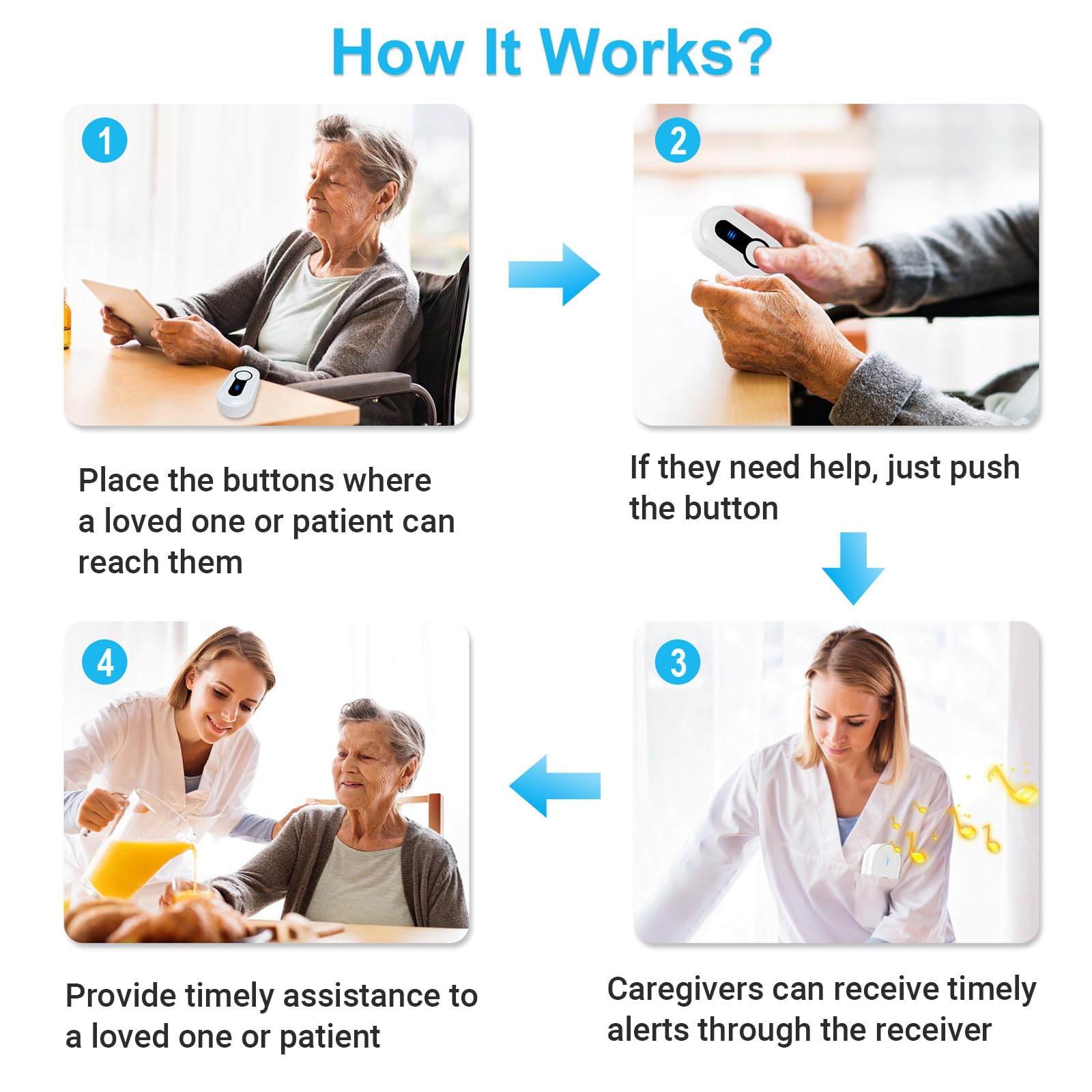 How It Works?

1

Place the buttons where a loved one or patient can reach them

2

If they need help, just push the button

3

Caregivers can receive timely alerts through the receiver

4

Provide timely assistance to a loved one or patient