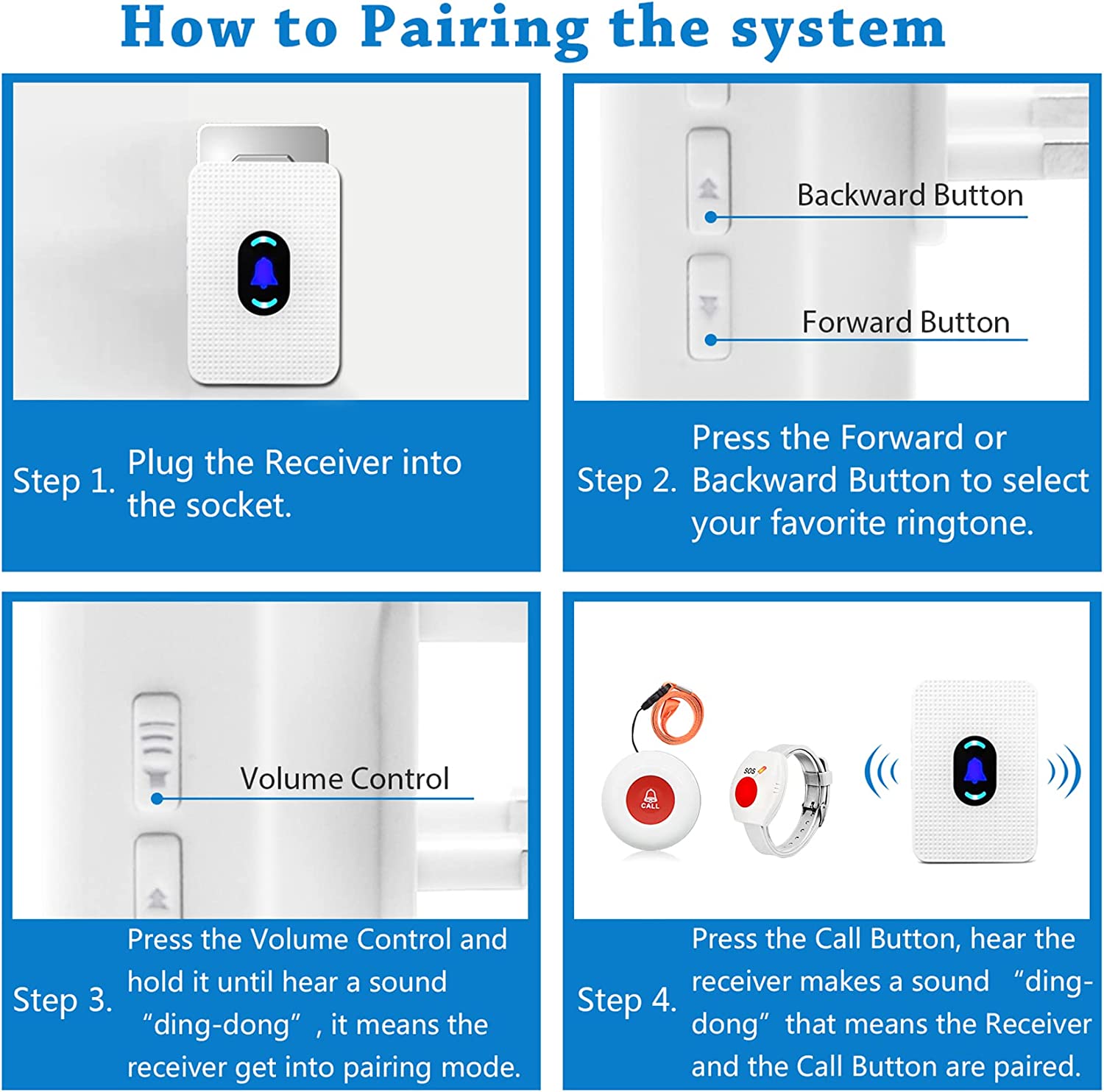 How to Pairing the system

Step 1. Plug the Receiver into the socket.

Backward Button

Forward Button

Step 2. Press the Forward or Backward Button to select your favorite ringtone.

Volume Control

Step 3. Press the Volume Control and hold it until hear a sound “ding-dong”, it means the receiver get into pairing mode.

CALL

SOS

Step 4. Press the Call Button, hear the receiver makes a sound “ding-dong” that means the Receiver and the Call Button are paired.