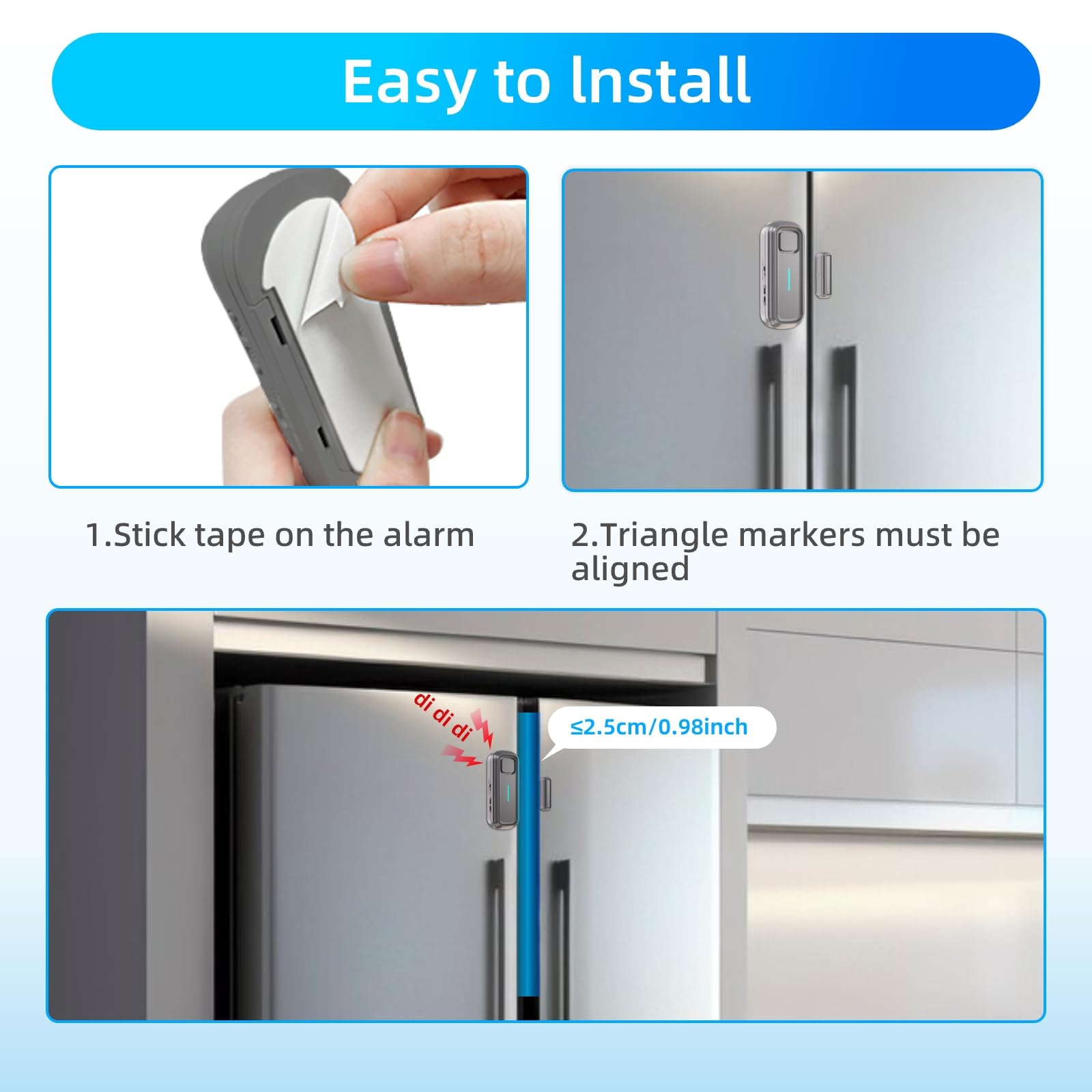 Easy to Install

1.Stick tape on the alarm

2.Triangle markers must be aligned

di di di

≤2.5cm/0.98inch