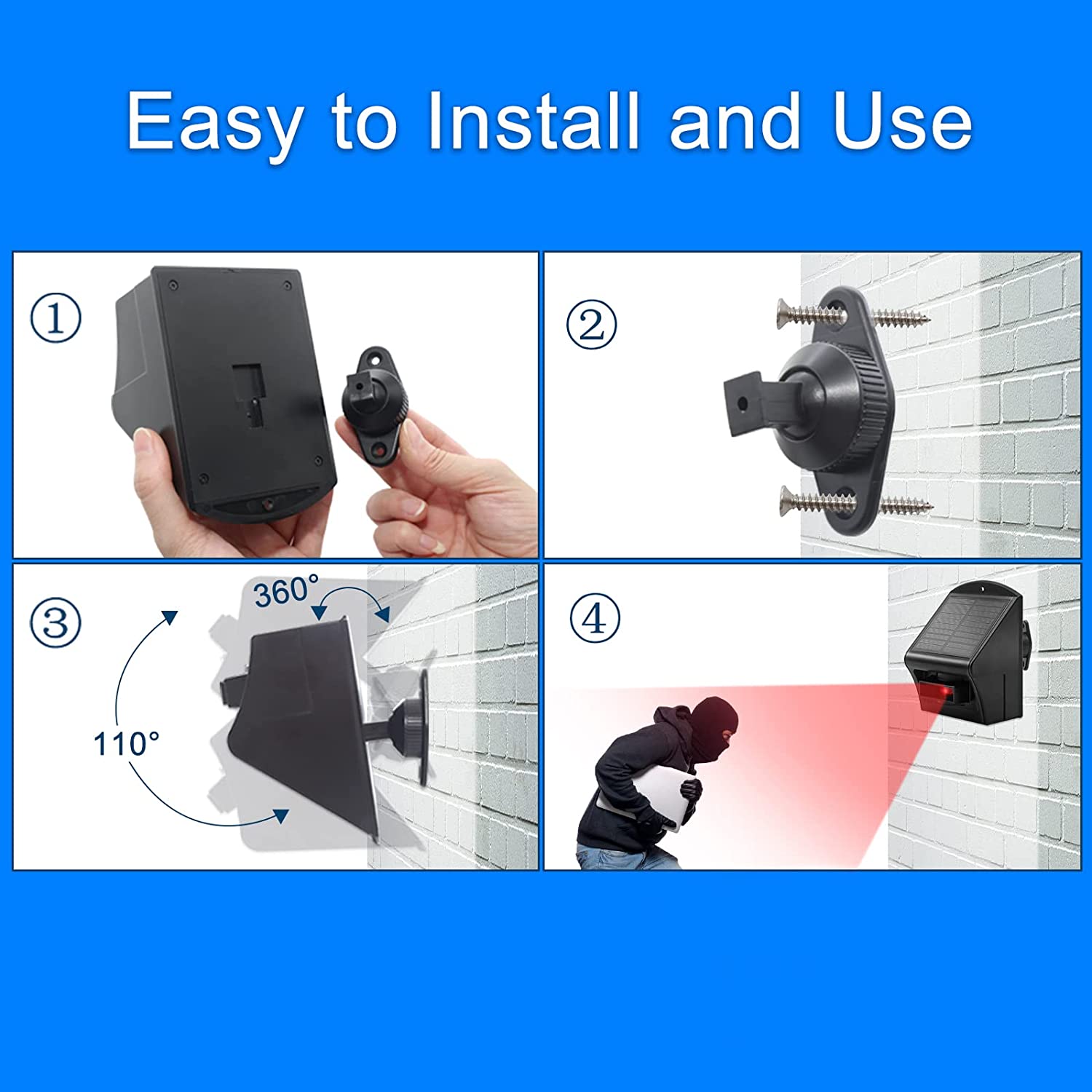 Easy to Install and Use

①

②

③

360°

110°

④