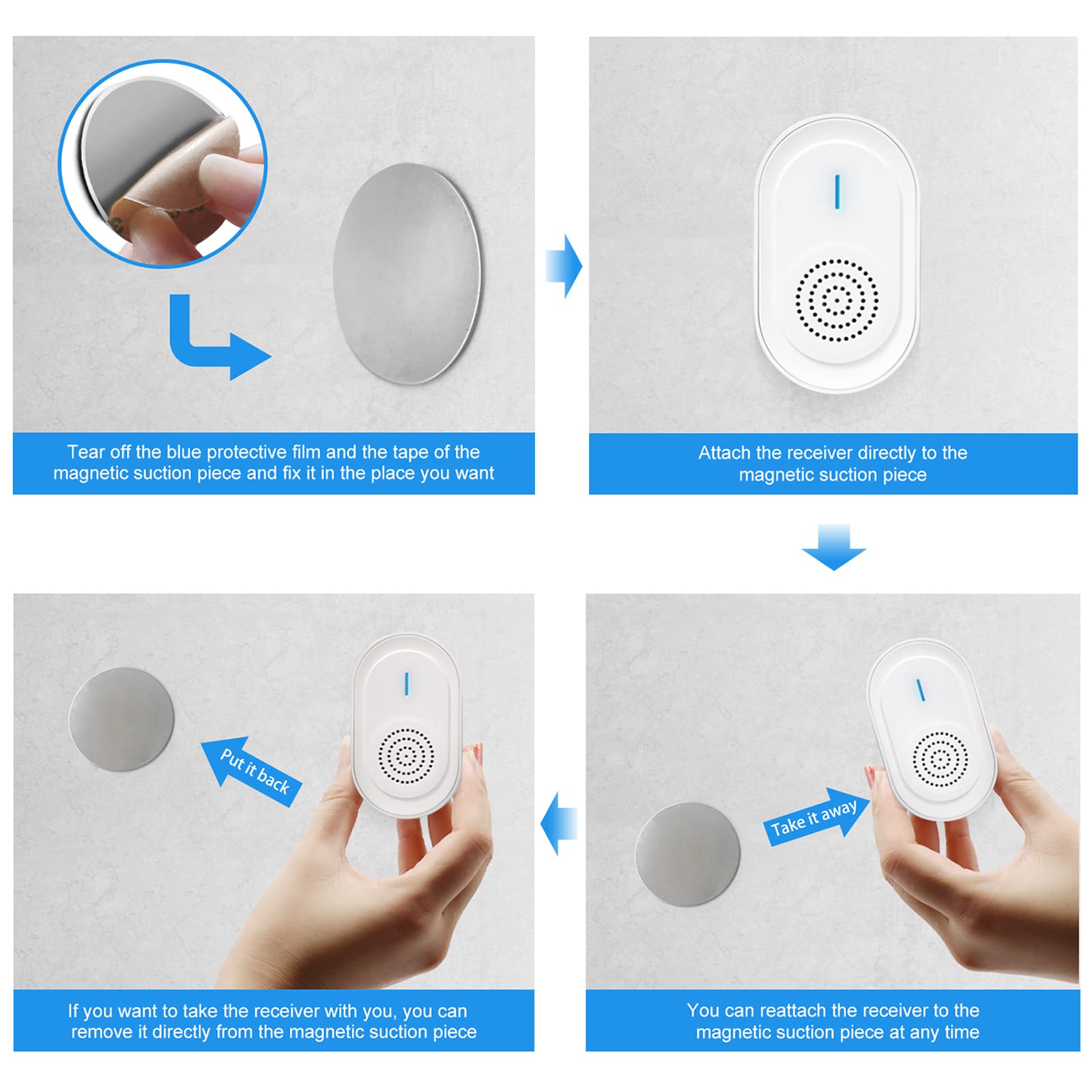 Tear off the blue protective film and the tape of the magnetic suction piece and fix it in the place you want

Attach the receiver directly to the magnetic suction piece

Take it away

You can reattach the receiver to the magnetic suction piece at any time

Put it back

If you want to take the receiver with you, you can remove it directly from the magnetic suction piece