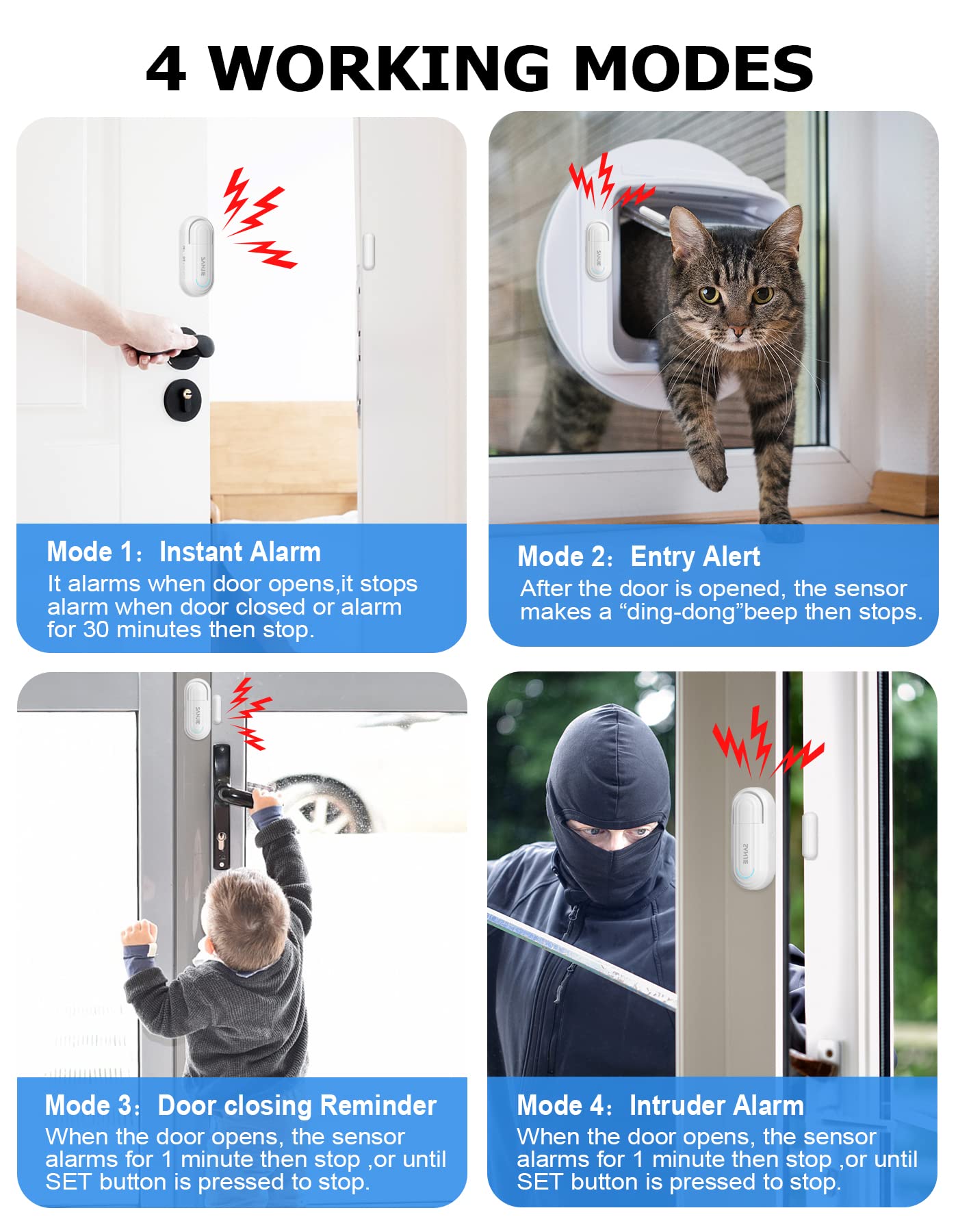 4 WORKING MODES

SANJIE

Mode 1： Instant Alarm
It alarms when door opens,it stops alarm when door closed or alarm for 30 minutes then stop.

SANJIE

Mode 2： Entry Alert
After the door is opened, the sensor makes a “ding-dong”beep then stops.

SANJIE

Mode 3： Door closing Reminder
When the door opens, the sensor alarms for 1 minute then stop ,or until SET button is pressed to stop.

SANJIE

Mode 4： Intruder Alarm
When the door opens, the sensor alarms for 1 minute then stop ,or until SET button is pressed to stop.