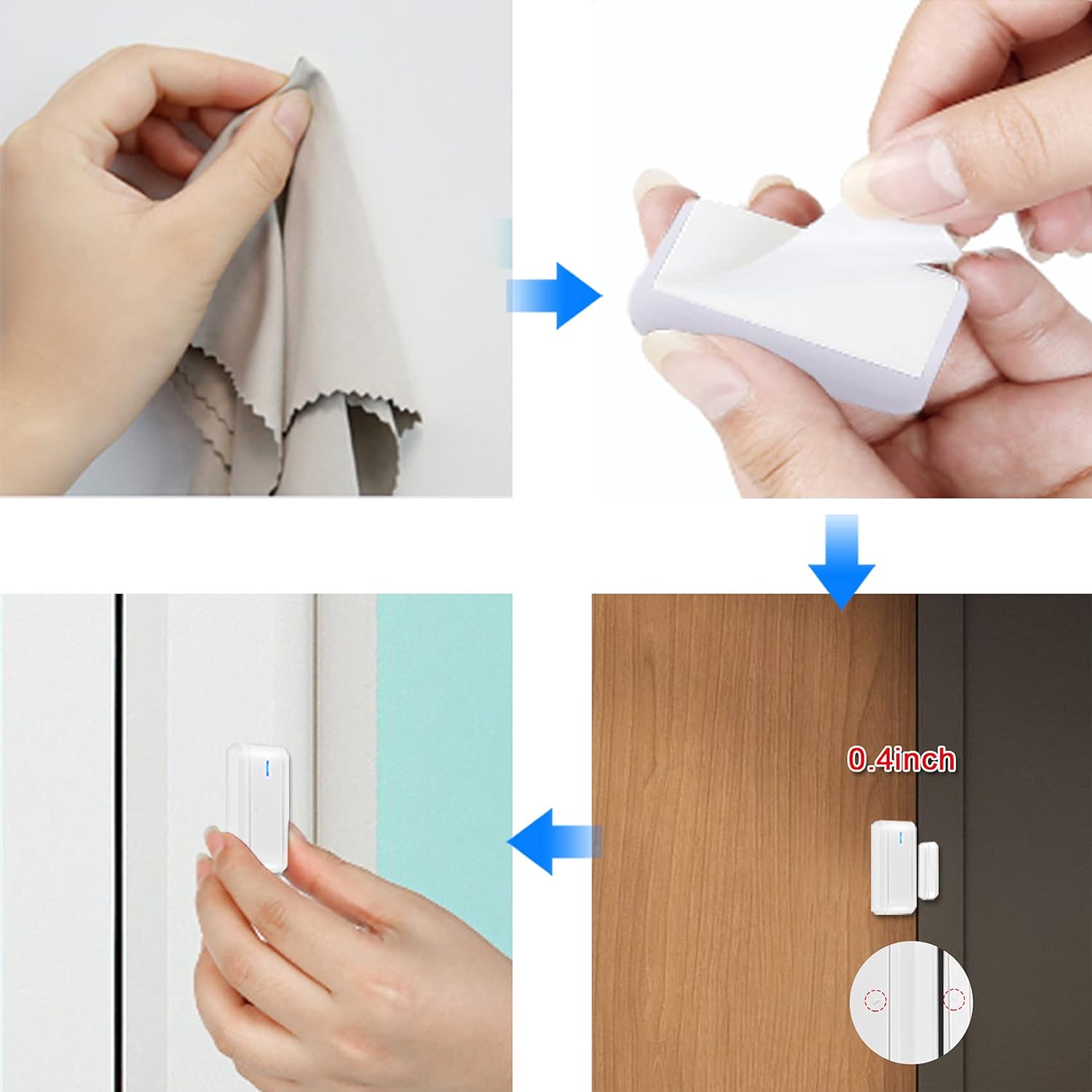 0.4inch