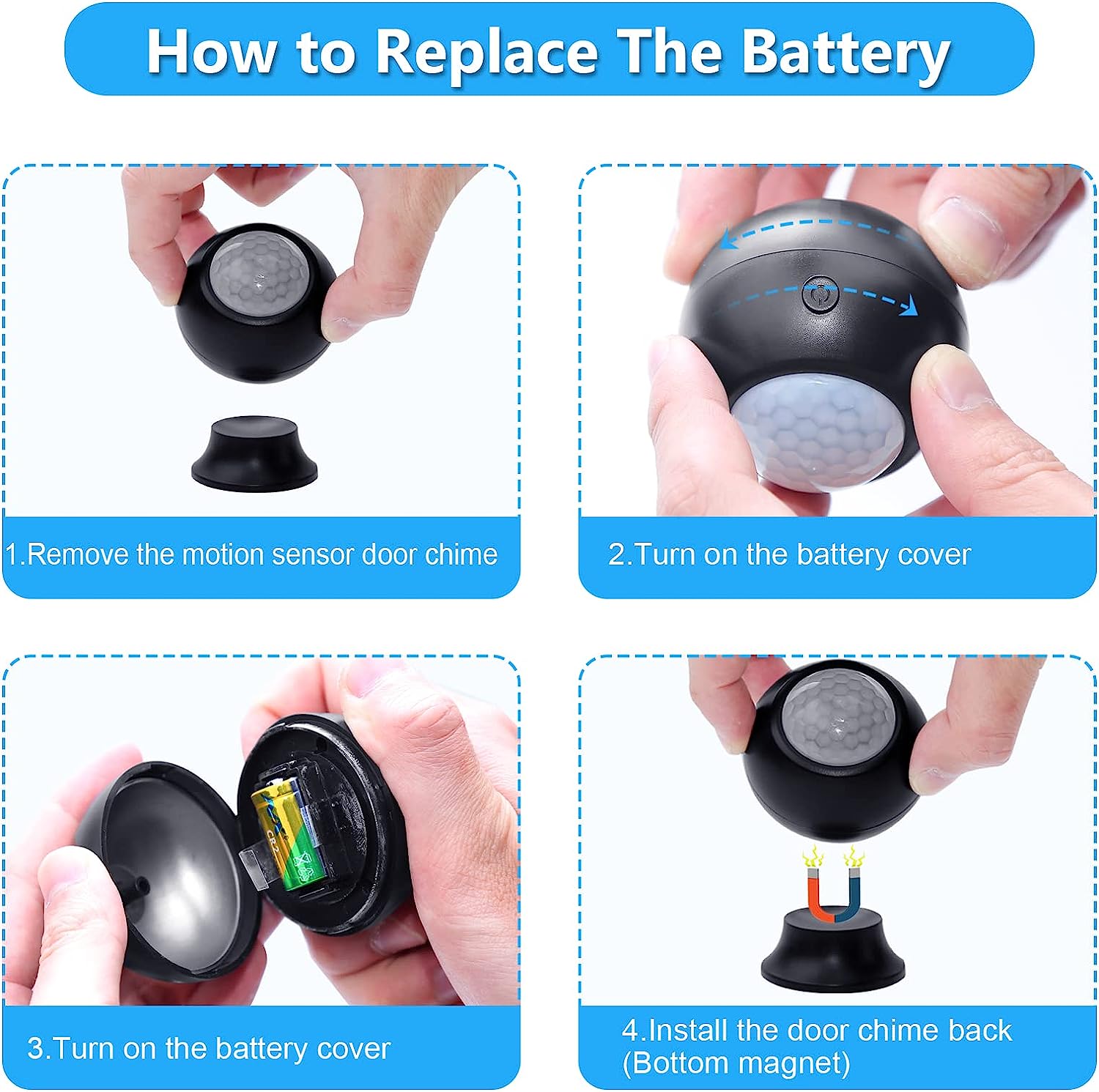 How to Replace The Battery

1.Remove the motion sensor door chime

2.Turn on the battery cover

3.Turn on the battery cover

4.Install the door chime back (Bottom magnet)