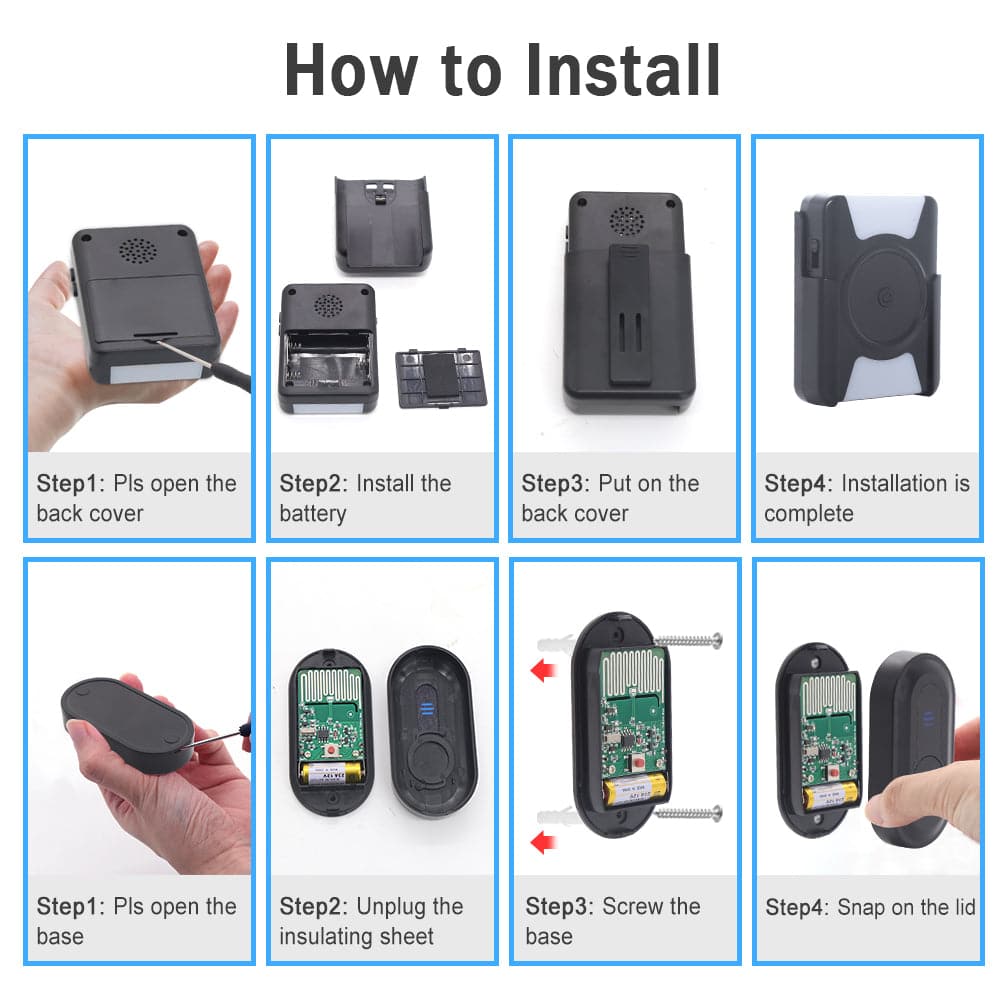 How to Install

Step1: Pls open the back cover

Step2: Install the battery

Step3: Put on the back cover

Step4: Installation is complete

Step1: Pls open the base

Step2: Unplug the insulating sheet

Step3: Screw the base

Step4: Snap on the lid