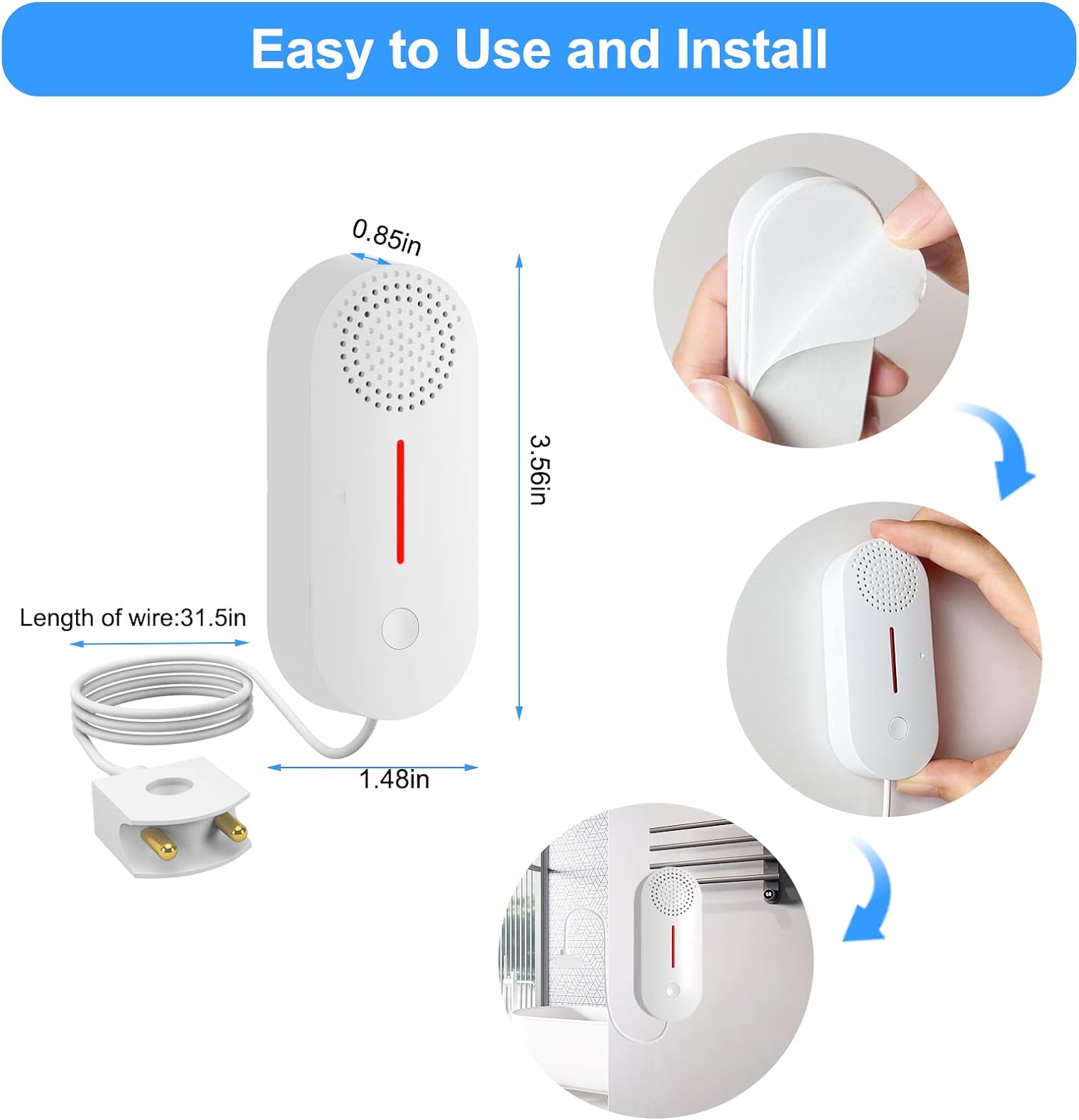 Easy to Use and Install

0.85in

3.56in

Length of wire:31.5in

1.48in