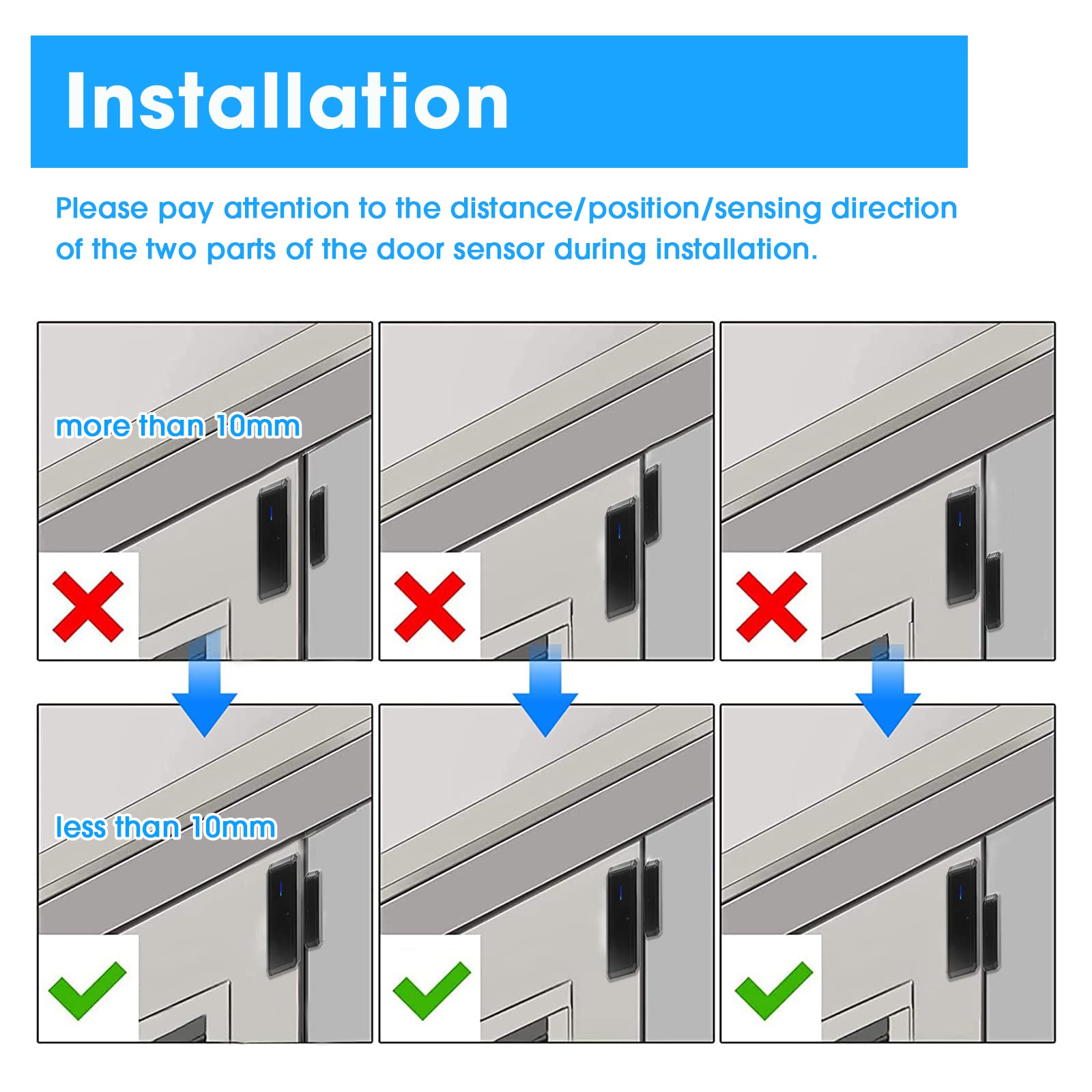 Installation

Please pay attention to the distance/position/sensing direction of the two parts of the door sensor during installation.

more than 10mm

less than 10mm