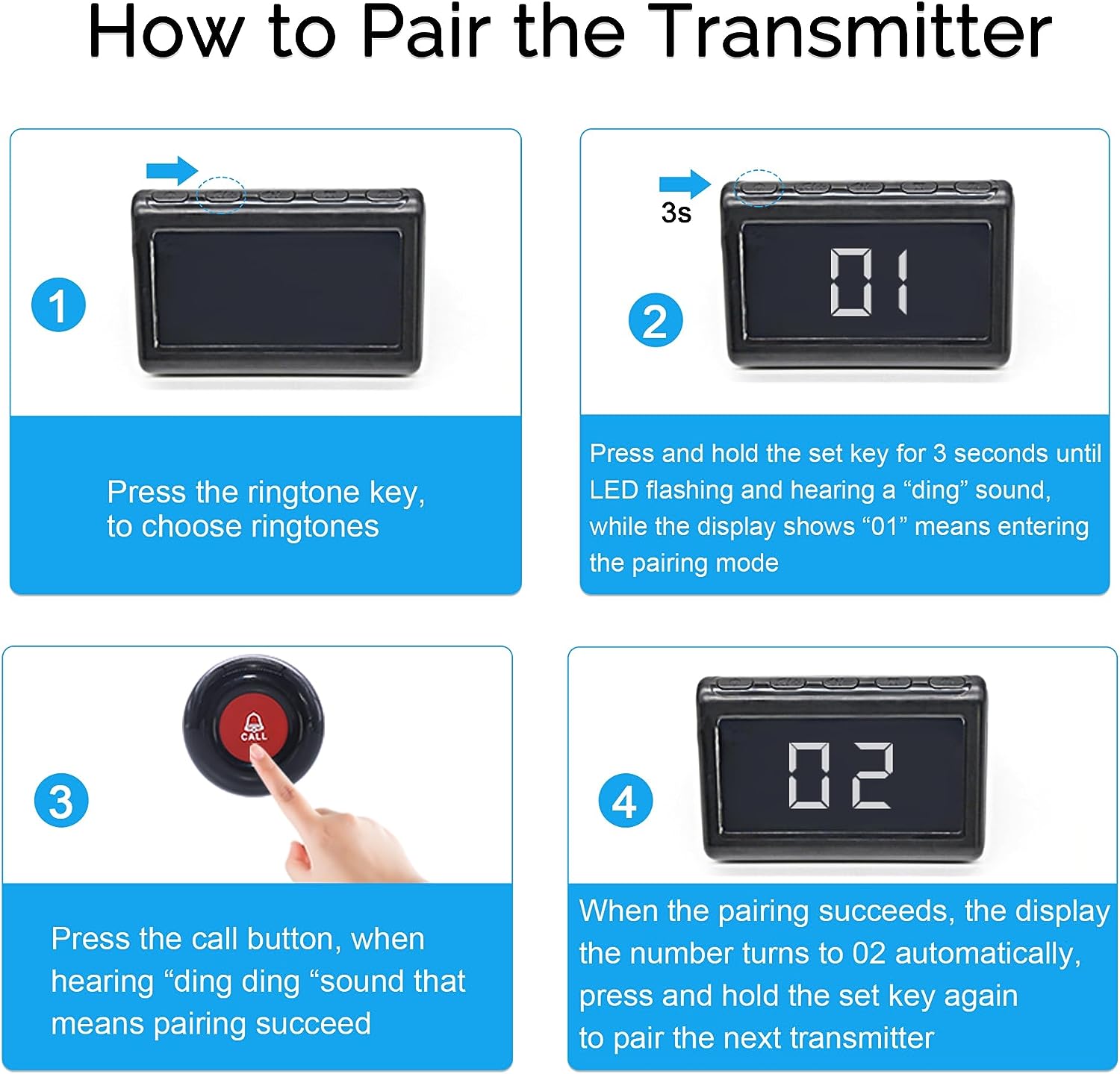 How to Pair the Transmitter

1

Press the ringtone key, to choose ringtones

3s

01

2

Press and hold the set key for 3 seconds until LED flashing and hearing a “ding” sound, while the display shows “01” means entering the pairing mode

CALL

3

Press the call button, when hearing “ding ding “sound that means pairing succeed

02

4

When the pairing succeeds, the display the number turns to 02 automatically, press and hold the set key again to pair the next transmitter