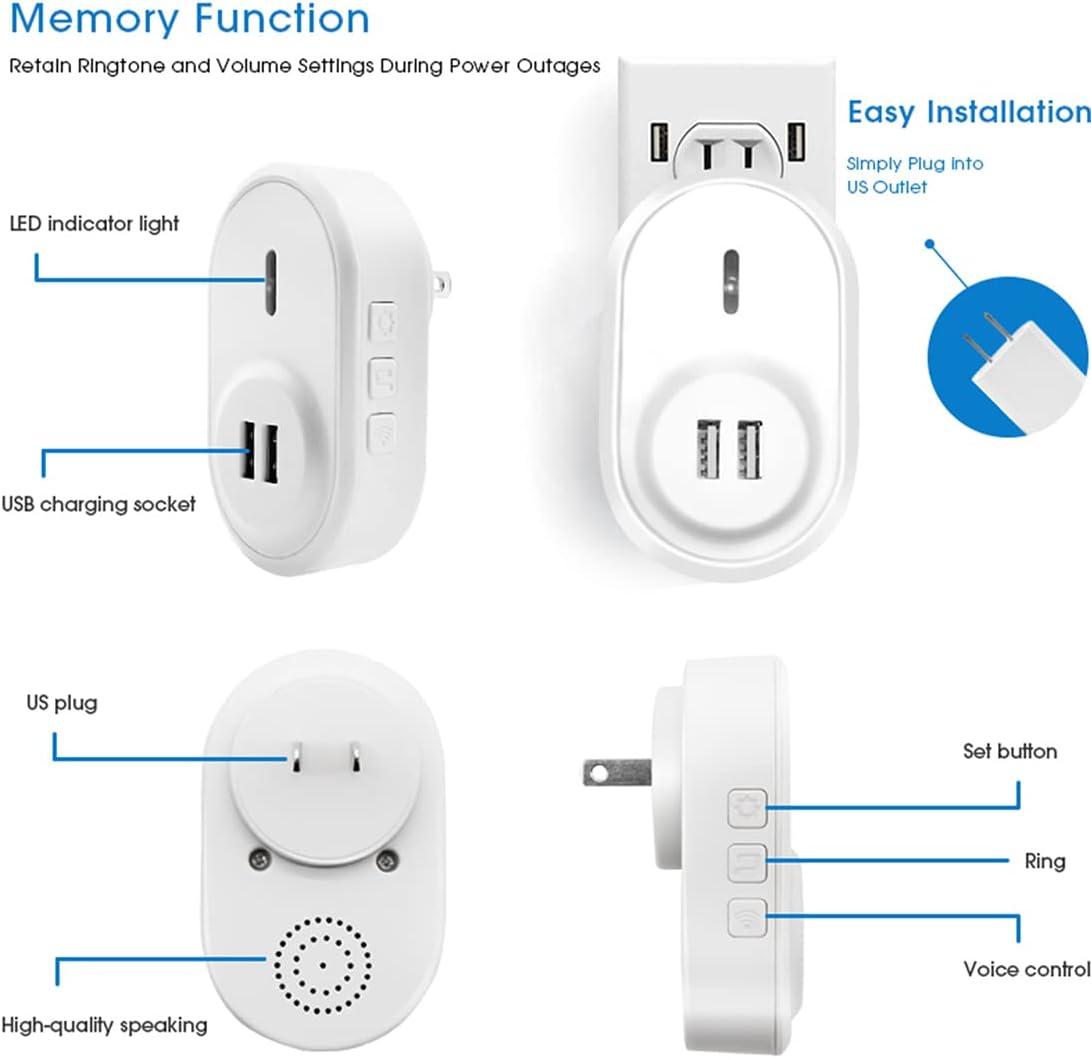 Memory Function

Retain Ringtone and Volume Settings During Power Outages

Easy Installation

Simply Plug into US Outlet

LED indicator light

USB charging socket

US plug

High-quality speaking

Set button

Ring

Voice control