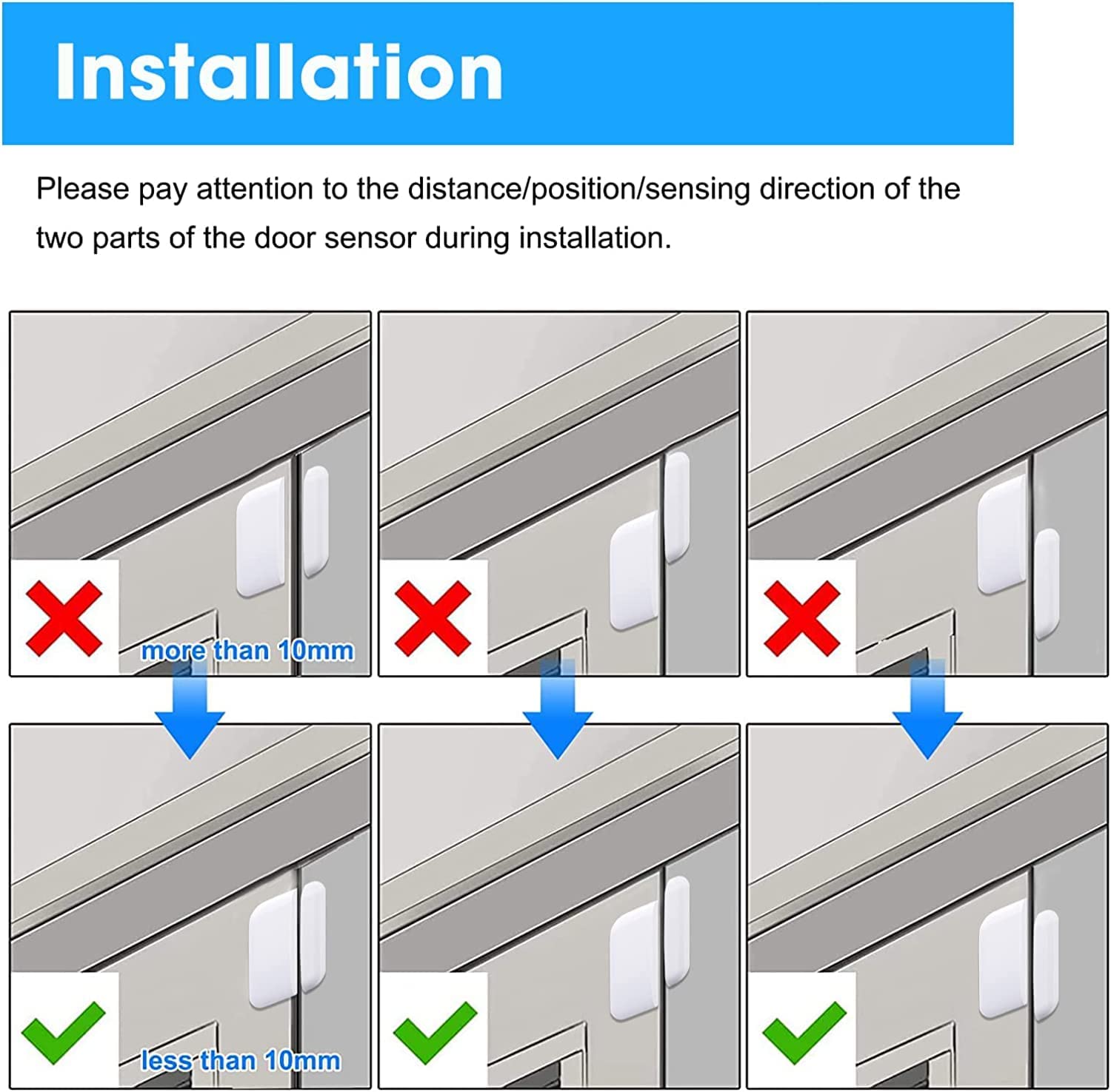 Installation

Please pay attention to the distance/position/sensing direction of the two parts of the door sensor during installation.

more than 10mm

less than 10mm