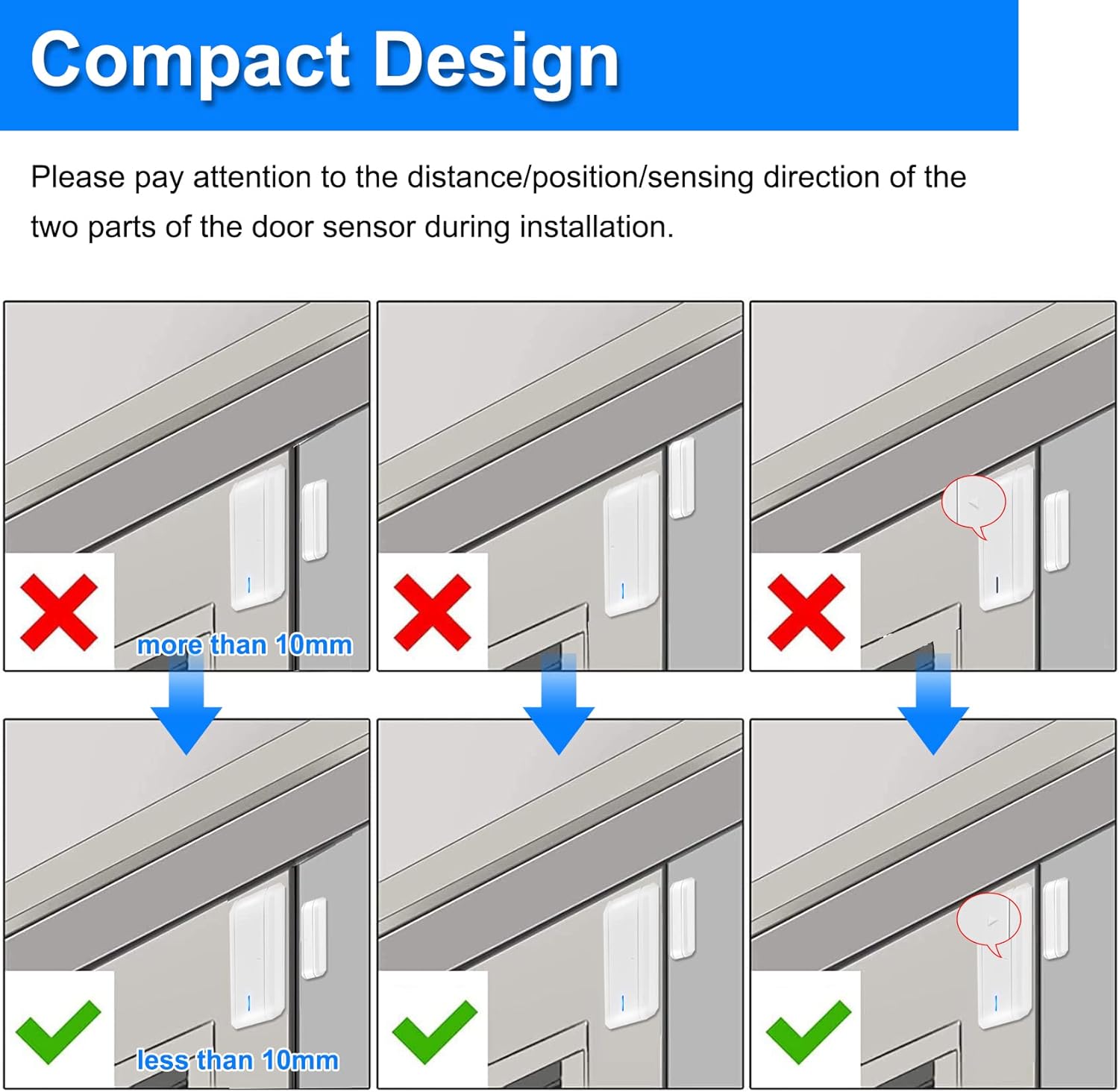 Compact Design

Please pay attention to the distance/position/sensing direction of the two parts of the door sensor during installation.

more than 10mm

less than 10mm