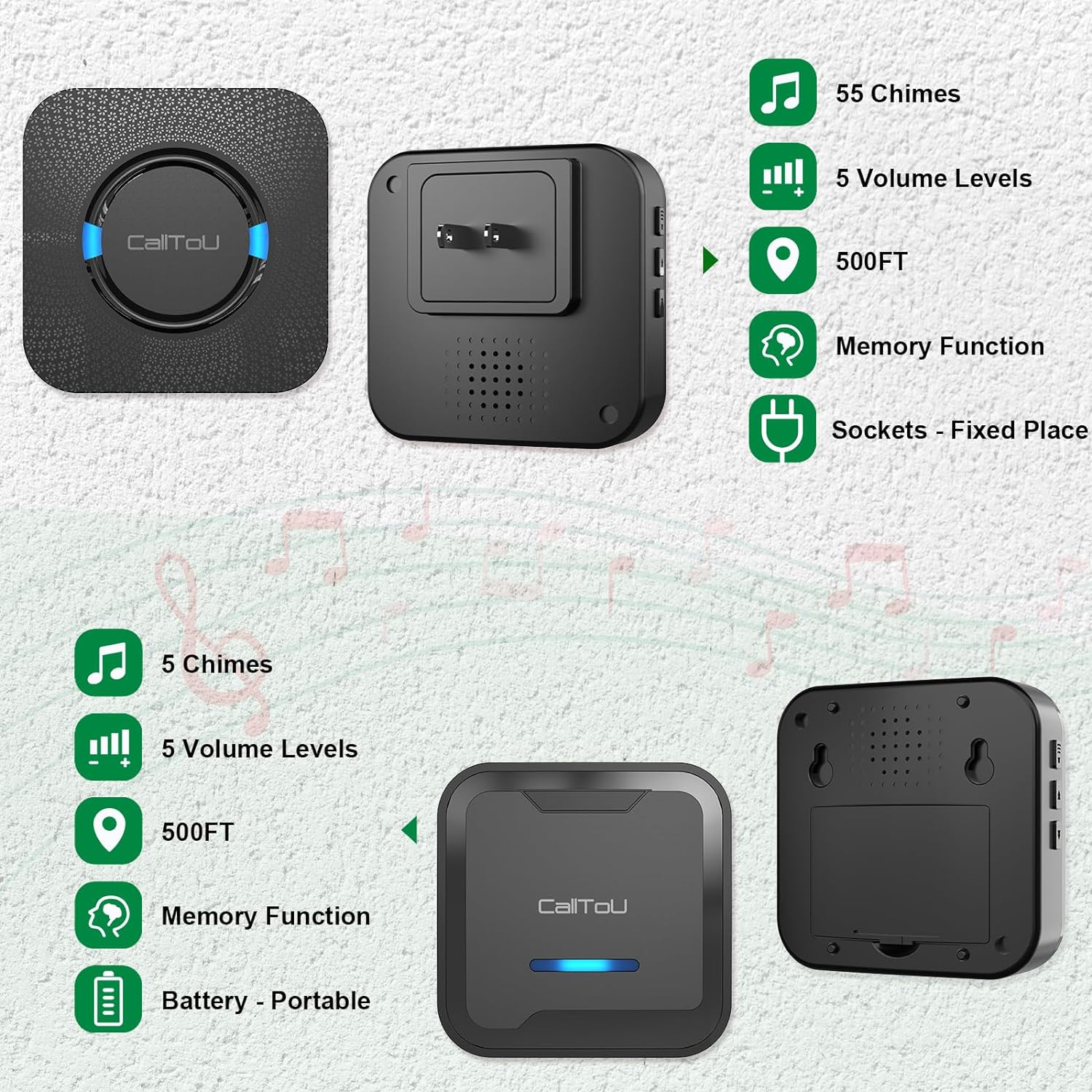 CallToU

55 Chimes

5 Volume Levels

500FT

Memory Function

Sockets - Fixed Place

5 Chimes

5 Volume Levels

500FT

Memory Function

Battery - Portable

CallToU